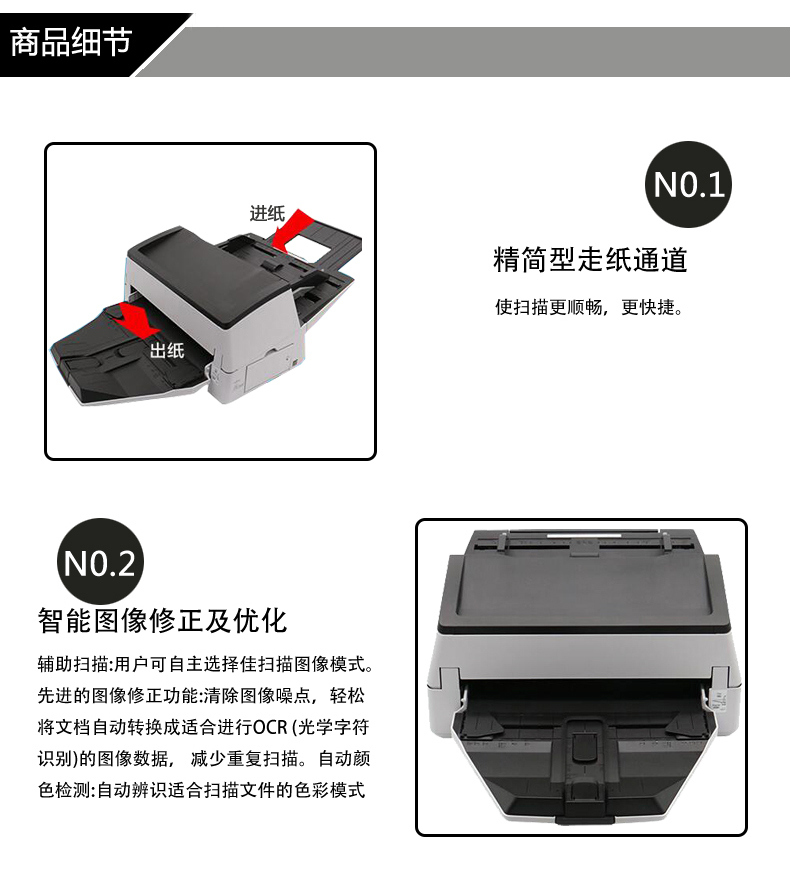 商品细节

进纸

出纸

N0.1

精简型走纸通道

使扫描更顺畅，更快捷。

N0.2

智能图像修正及优化

辅助扫描:用户可自主选择佳扫描图像模式。先进的图像修正功能:清除图像噪点，轻松将文档自动转换成适合进行OCR (光学字符识别)的图像数据， 减少重复扫描。自动颜色检测:自动辨识适合扫描文件的色彩模式